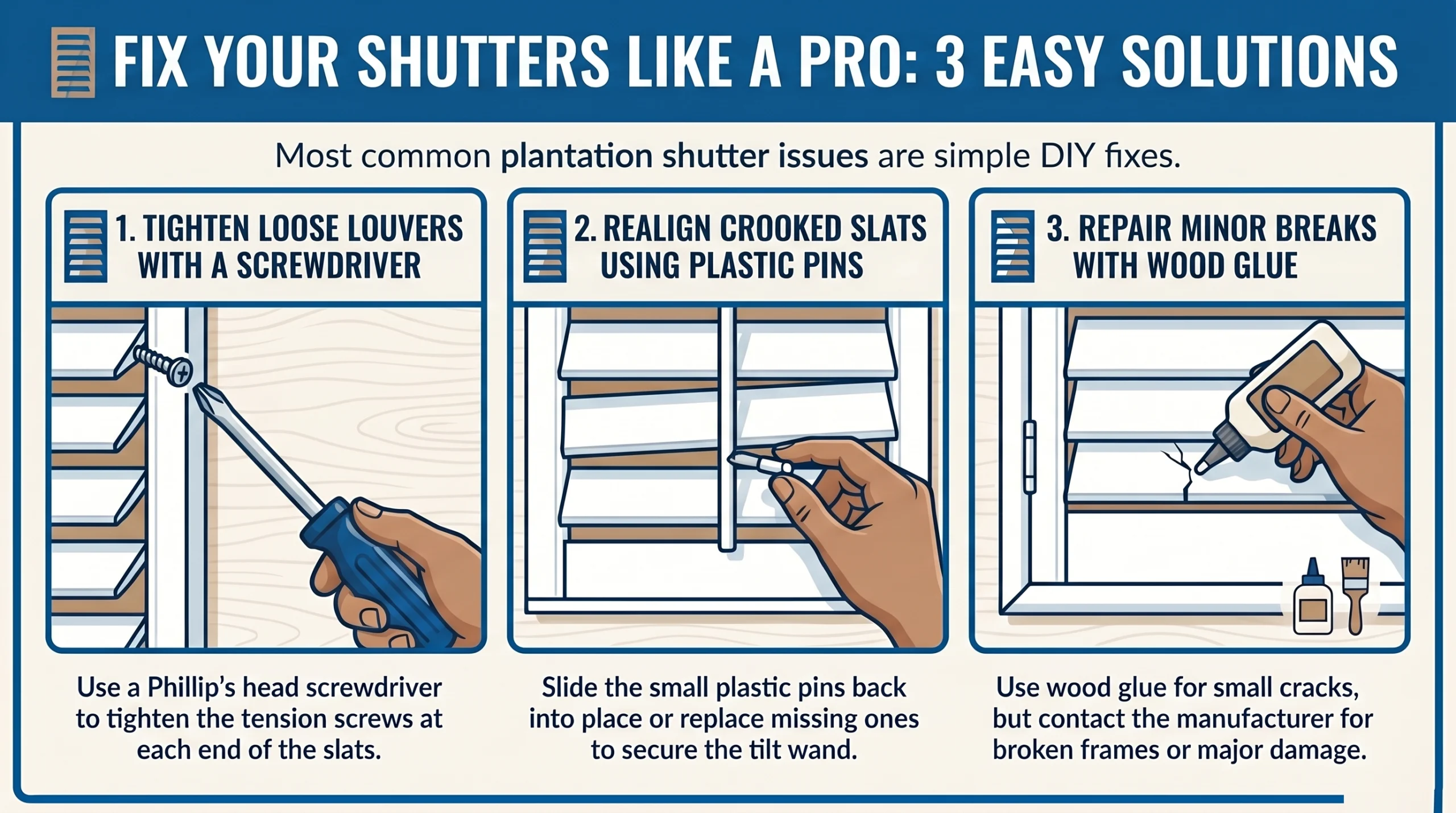 FIX YOUR SHUTTERS LIKE A PRO: 3 EASY SOLUTIONS

Most common plantation shutter issues are simple DIY fixes.

1. TIGHTEN LOOSE LOUVERS WITH A SCREWDRIVER

Use a Phillip's head screwdriver to tighten the tension screws at each end of the slats.

2. REALIGN CROOKED SLATS USING PLASTIC PINS

Slide the small plastic pins back into place or replace missing ones to secure the tilt wand.

3. REPAIR MINOR BREAKS WITH WOOD GLUE

Use wood glue for small cracks, but contact the manufacturer for broken frames or major damage.